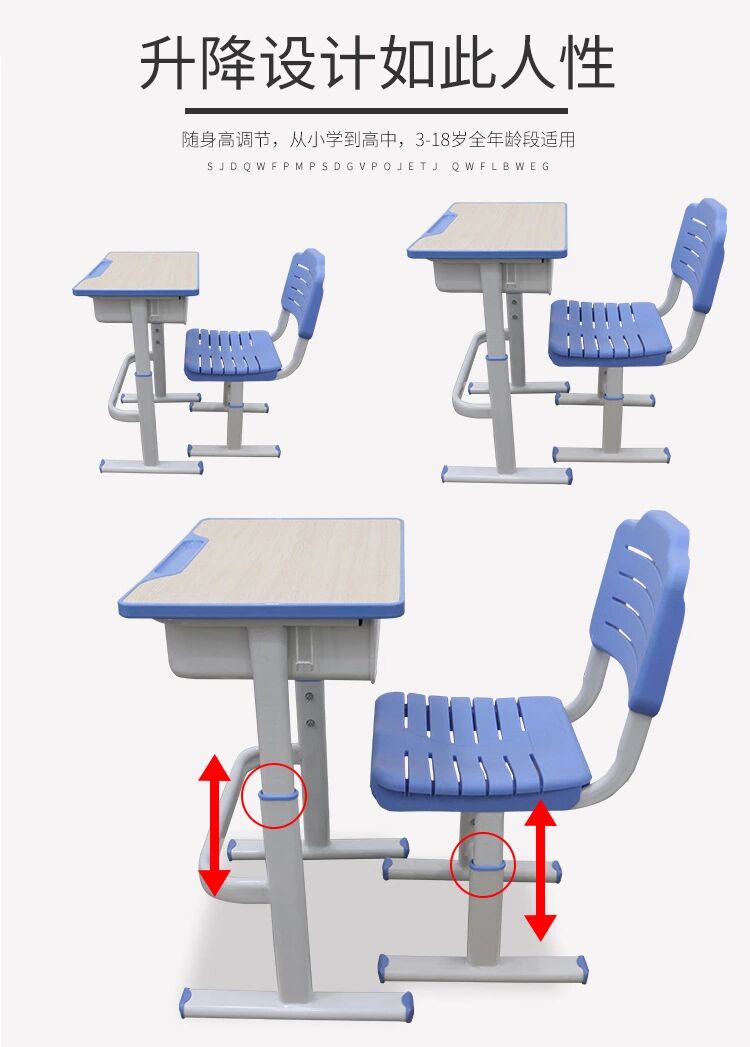 升降设计如此人性

随身高调节，从小学到高中，3-18岁全年龄段适用

SJDQWFPMPSDGVPOJETJ QWFLBWEG