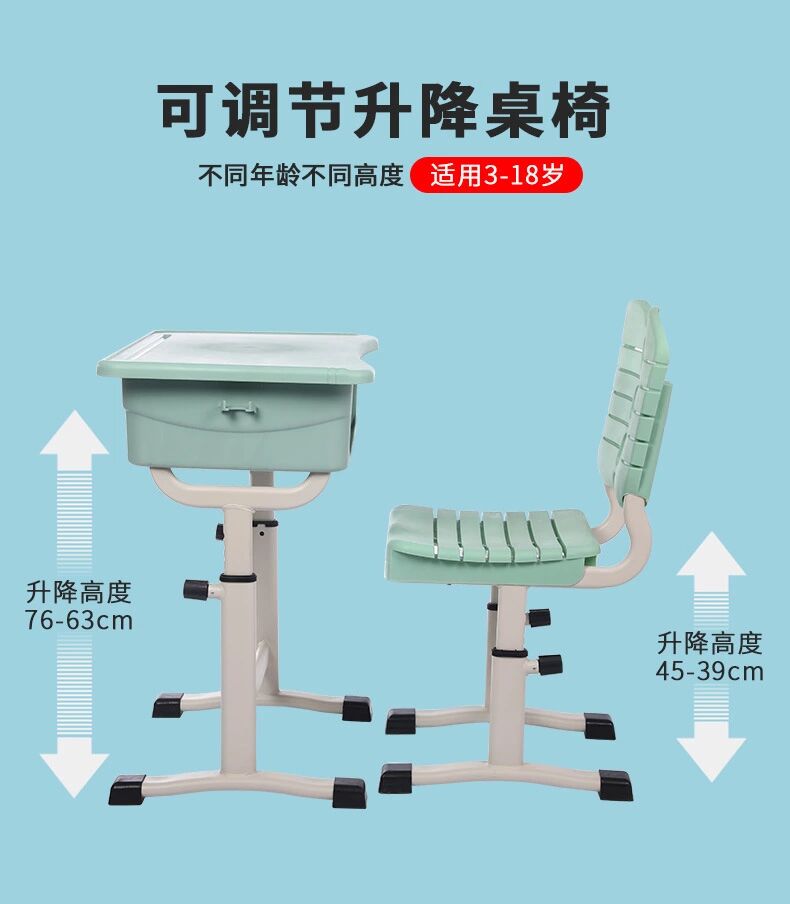 可调节升降桌椅

不同年龄不同高度 适用3-18岁

升降高度
76-63cm

升降高度
45-39cm