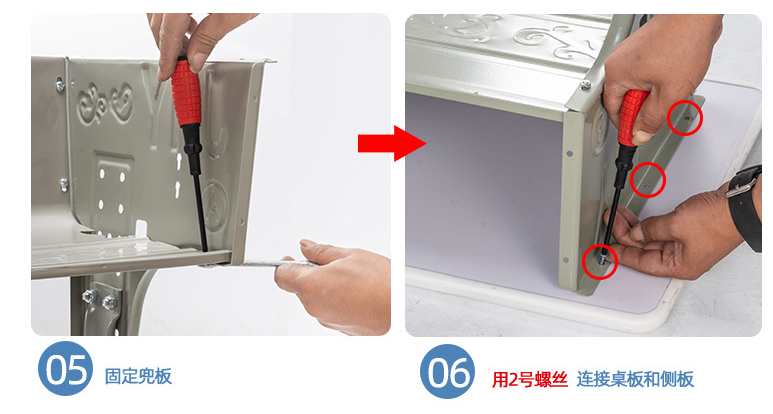 05 固定兜板

06 用2号螺丝 连接桌板和侧板