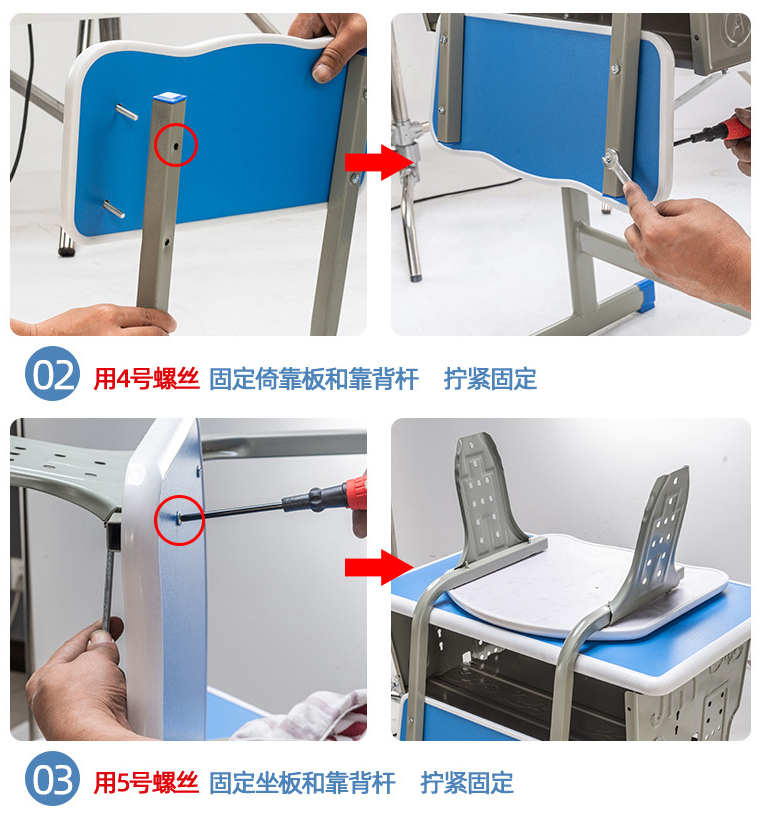 02 用4号螺丝 固定倚靠板和靠背杆 拧紧固定

03 用5号螺丝 固定坐板和靠背杆 拧紧固定