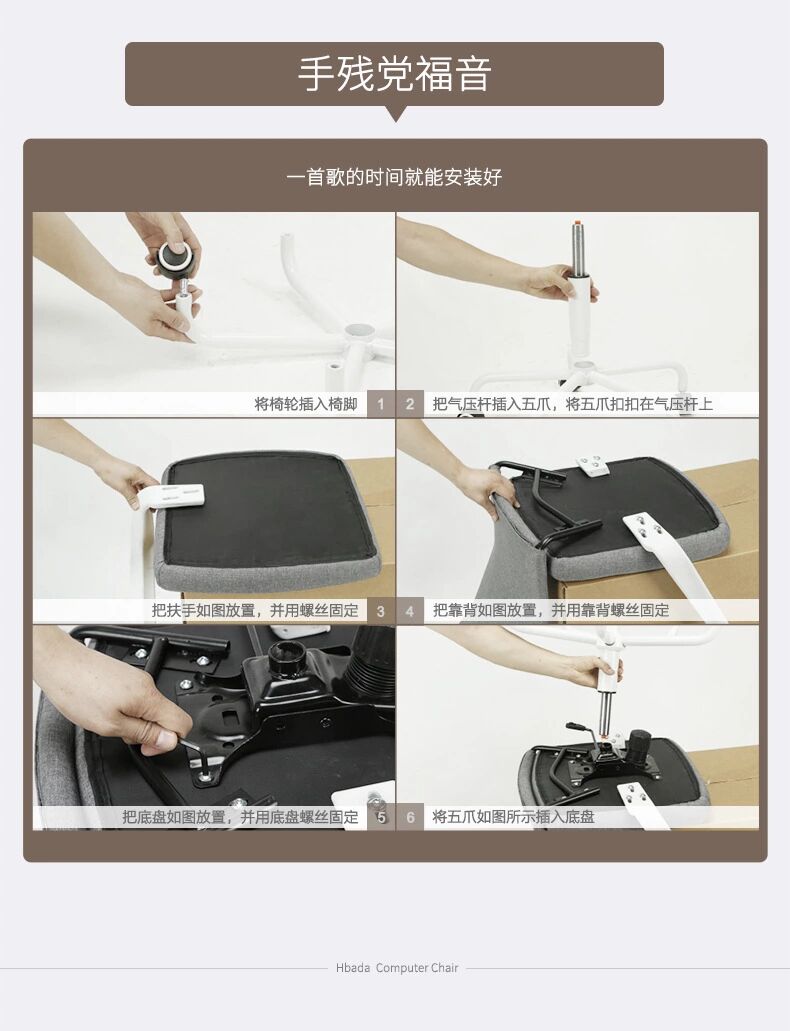 手残党福音

一首歌的时间就能安装好

将椅轮插入椅脚 1

2 把气压杆插入五爪，将五爪扣扣在气压杆上

把扶手如图放置，并用螺丝固定 3

4 把靠背如图放置，并用靠背螺丝固定

把底盘如图放置，并用底盘螺丝固定 5

6 将五爪如图所示插入底盘

Hbada Computer Chair